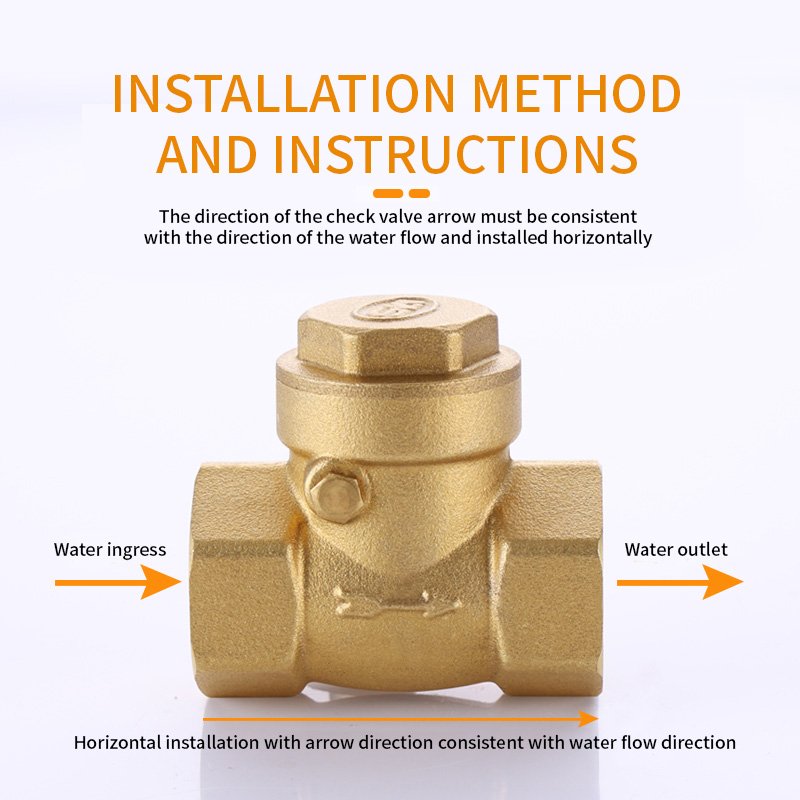 INSTALLATION METHOD AND INSTRUCTIONS

The direction of the check valve arrow must be consistent with the direction of the water flow and installed horizontally

Water ingress

Water outlet

Horizontal installation with arrow direction consistent with water flow direction